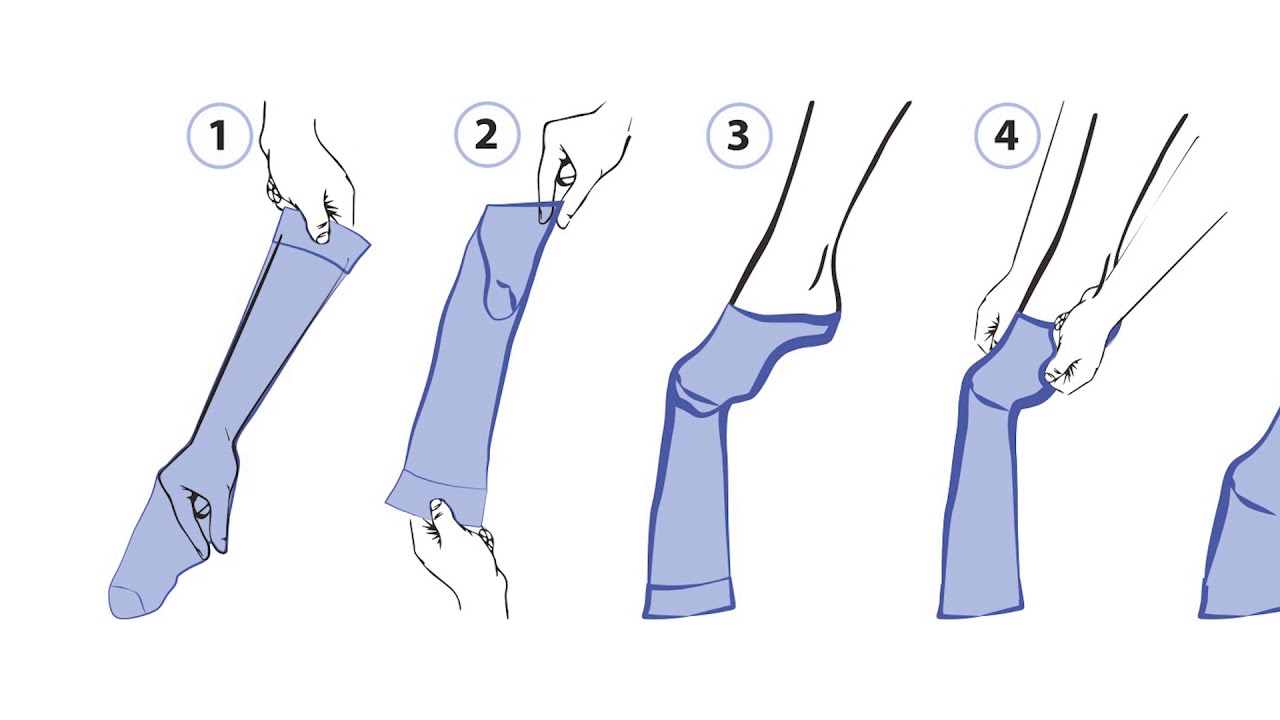 1
2
3
4